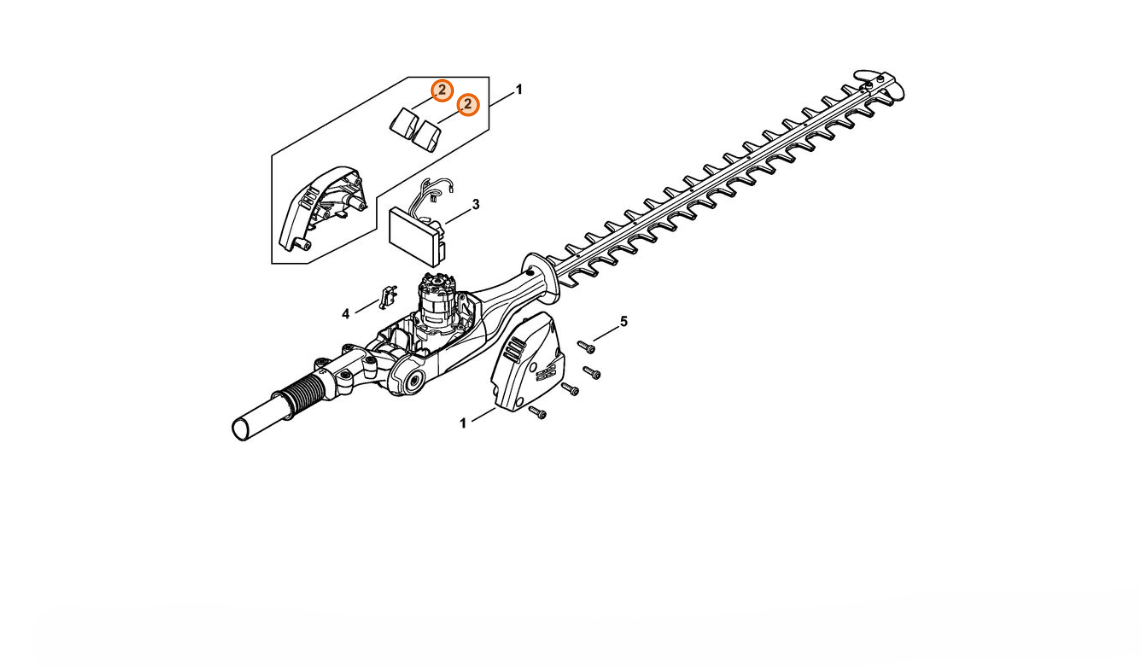 2
2
1
3
4
5
1